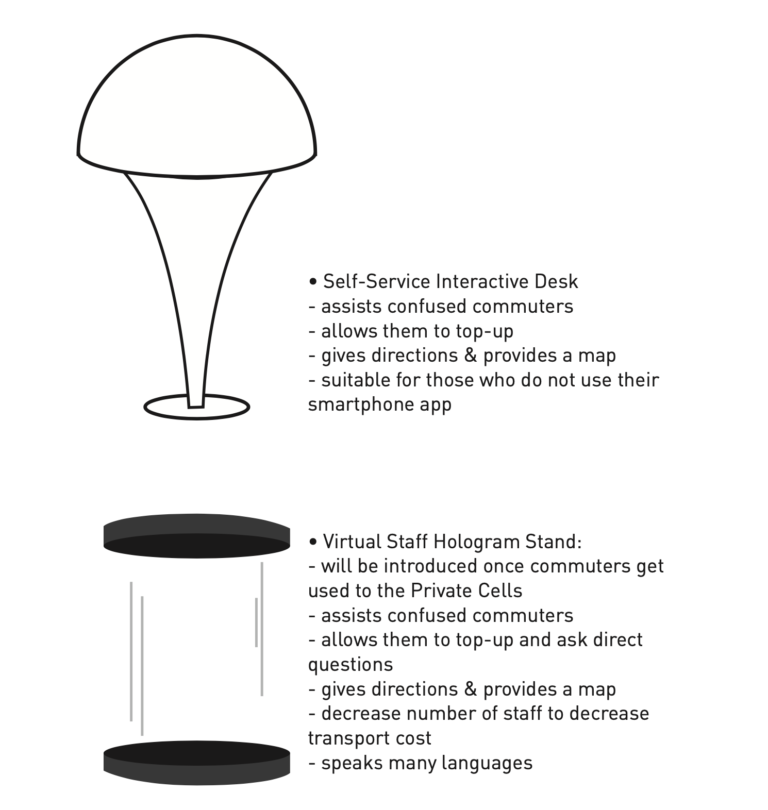 • Self-Service Interactive Desk
- assists confused commuters
- allows them to top-up
- gives directions & provides a map
- suitable for those who do not use their smartphone app

• Virtual Staff Hologram Stand:
- will be introduced once commuters get used to the Private Cells
- assists confused commuters
- allows them to top-up and ask direct questions
- gives directions & provides a map
- decrease number of staff to decrease transport cost
- speaks many languages